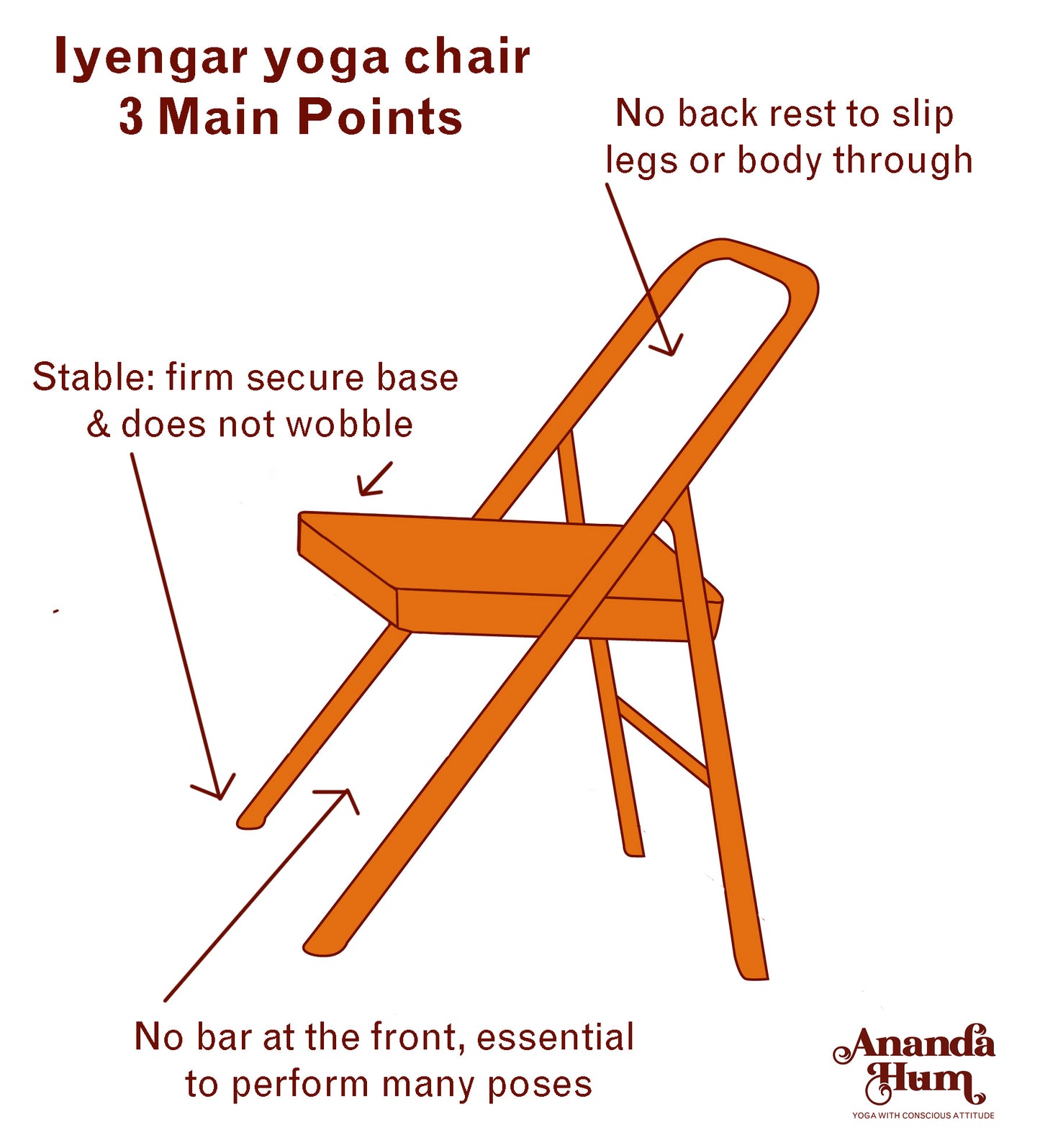 Iyengar yoga chair
3 Main Points

No back rest to slip legs or body through

Stable: firm secure base & does not wobble

No bar at the front, essential to perform many poses

Ananda Hum
YOGA WITH CONSCIOUS ATTITUDE