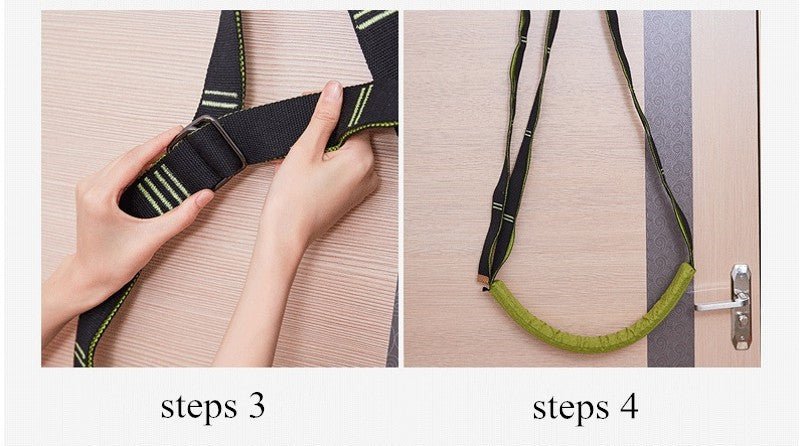 steps 3

steps 4